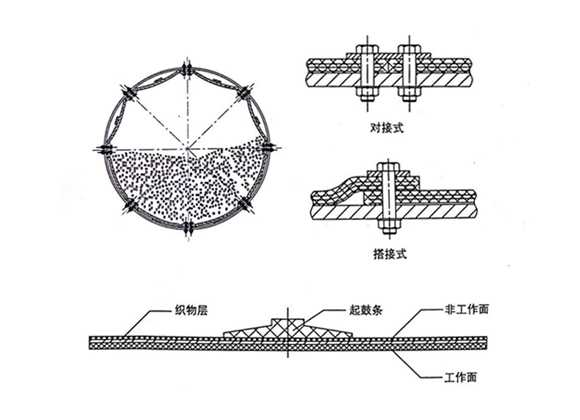 对接式

搭接式

织物层

起鼓条

非工作面

工作面